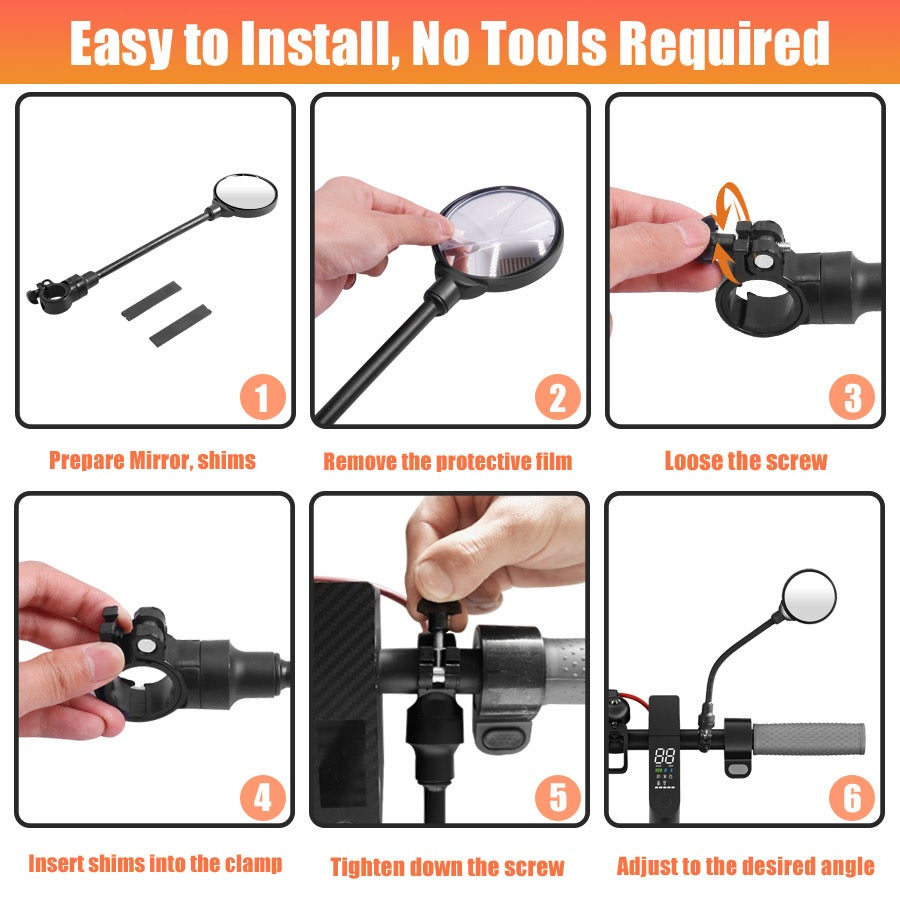 Easy to Install, No Tools Required

1
Prepare Mirror, shims

2
Remove the protective film

3
Loose the screw

4
Insert shims into the clamp

5
Tighten down the screw

6
Adjust to the desired angle